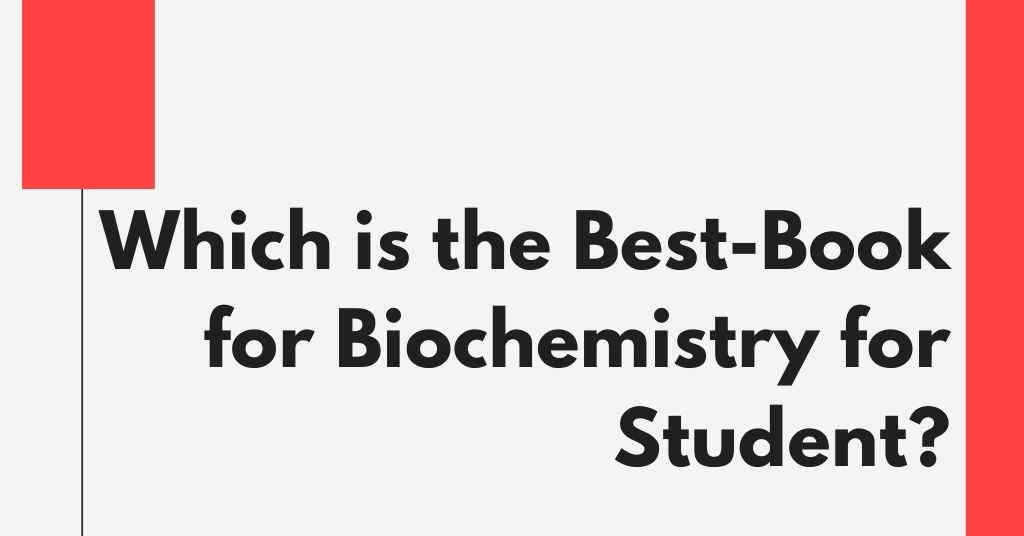 Which is the Best-Book for Biochemistry for Student?